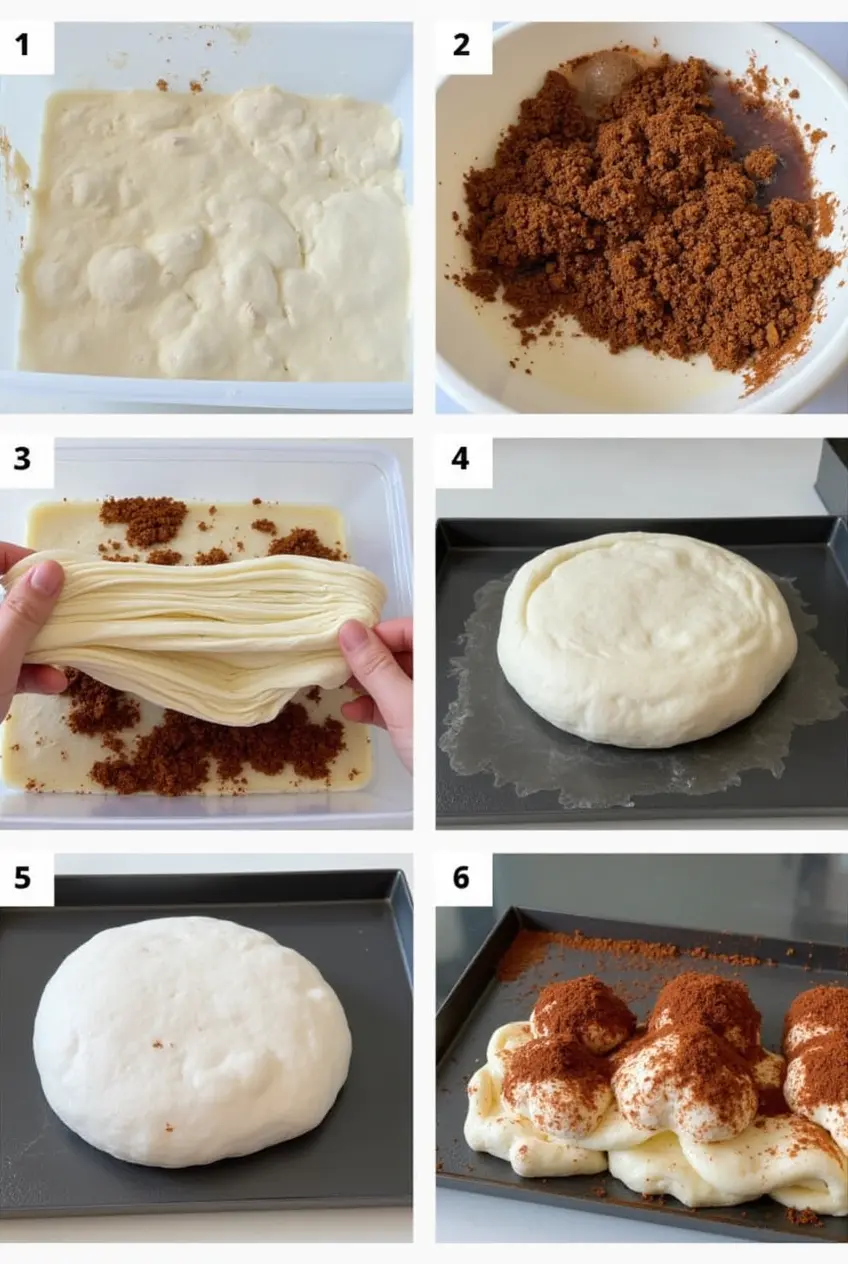 1

2

3

4

5

6